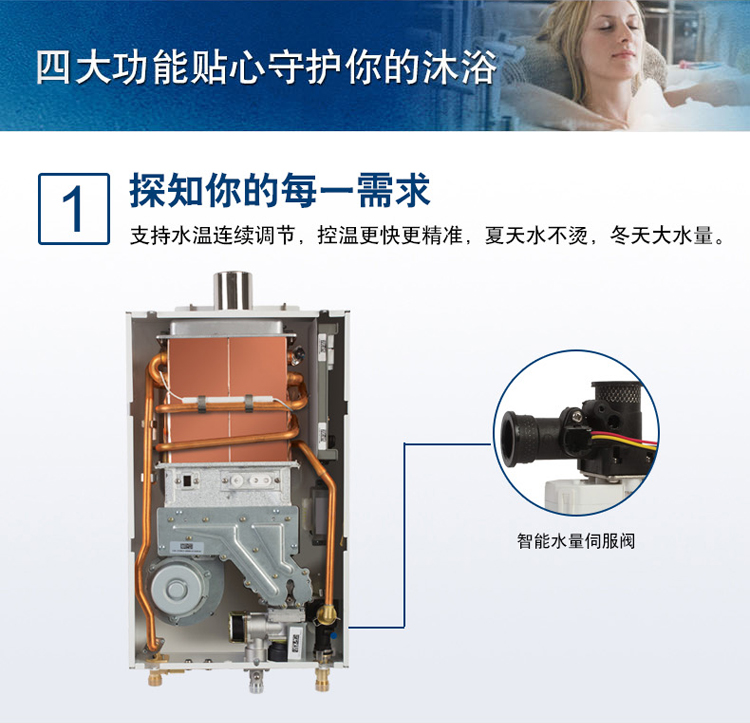 四大功能贴心守护你的沐浴

1 探知你的每一需求

支持水温连续调节，控温更快更精准，夏天水不烫，冬天大水量。

智能水量伺服阀